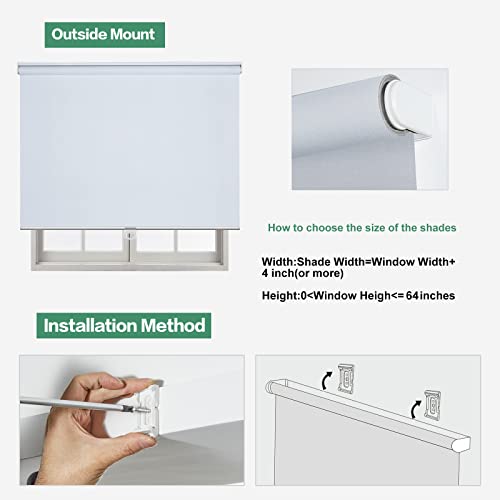 Outside Mount

How to choose the size of the shades

Width:Shade Width=Window Width+ 4 inch(or more)

Height:0<Window Heigh<= 64inches

Installation Method