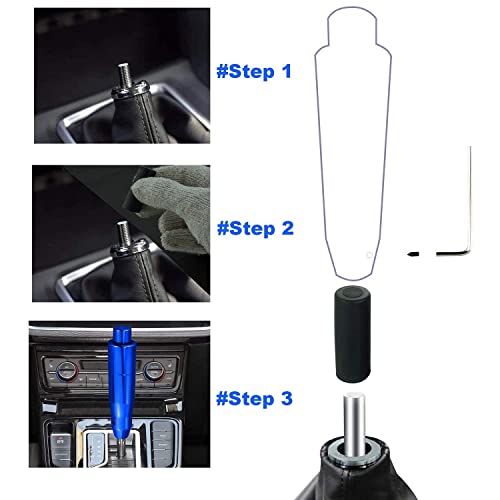 #Step 1

#Step 2

#Step 3