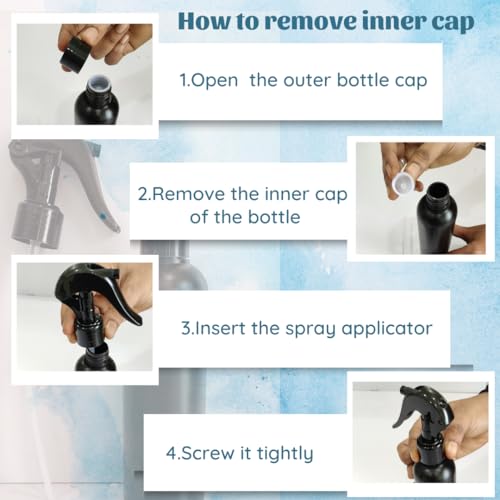 How to remove inner cap

1.Open  the outer bottle cap

2.Remove the inner cap of the bottle

3.Insert the spray applicator

4.Screw it tightly