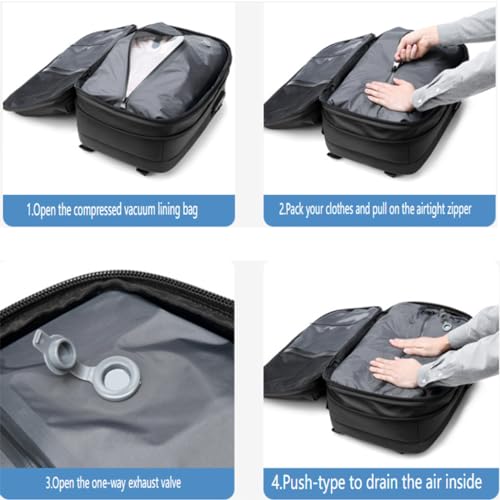 1.Open the compressed vacuum lining bag

2.Pack your clothes and pull on the airtight zipper

3.Open the one-way exhaust valve

4.Push-type to drain the air inside