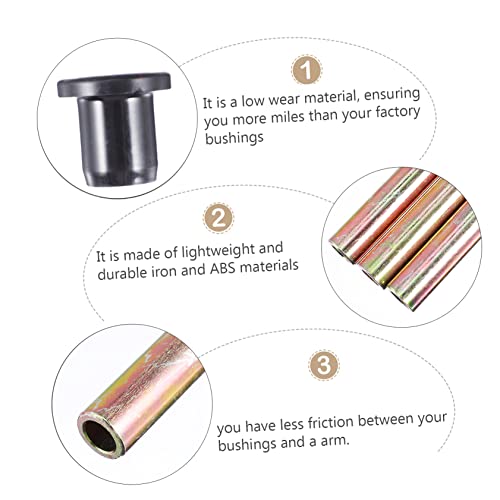 1

It is a low wear material, ensuring you more miles than your factory bushings

2

It is made of lightweight and durable iron and ABS materials

3

you have less friction between your bushings and a arm.