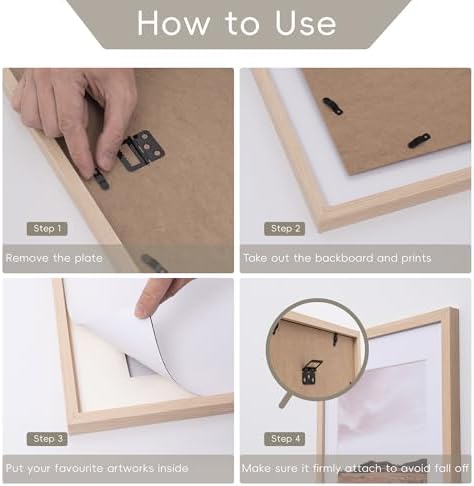 How to Use

Step 1

Remove the plate

Step 2

Take out the backboard and prints

Step 3

Put your favourite artworks inside

Step 4

Make sure it firmly attach to avoid fall off