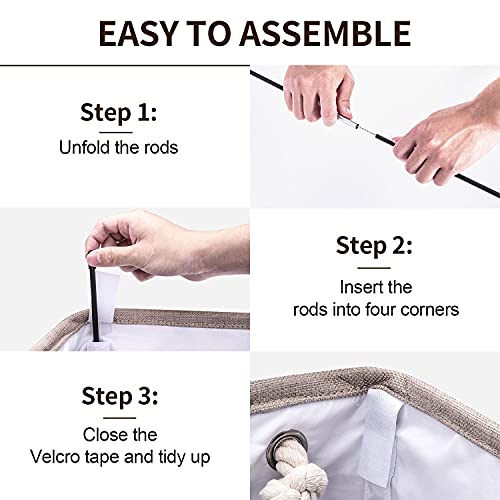 EASY TO ASSEMBLE

Step 1:

Unfold the rods

Step 2:

Insert the rods into four corners

Step 3:

Close the Velcro tape and tidy up