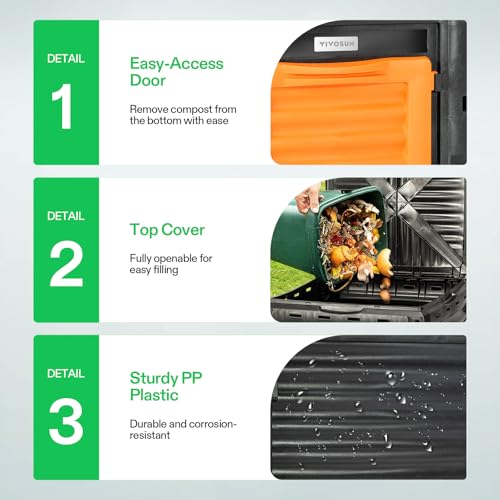 DETAIL
1

Easy-Access Door

Remove compost from the bottom with ease

VIVOSUN

DETAIL
2

Top Cover

Fully openable for easy filling

DETAIL
3

Sturdy PP Plastic

Durable and corrosion-resistant