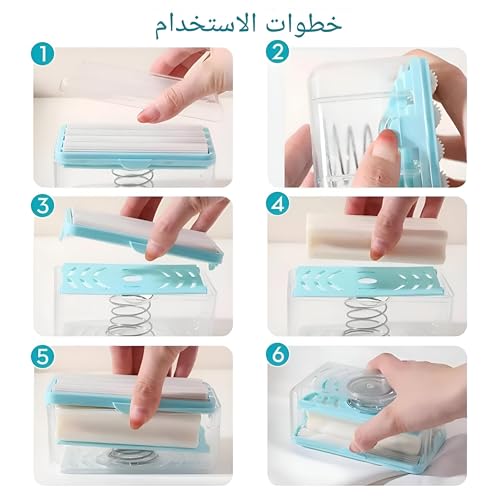 خطوات الاستخدام

1

2

3

4

5

6