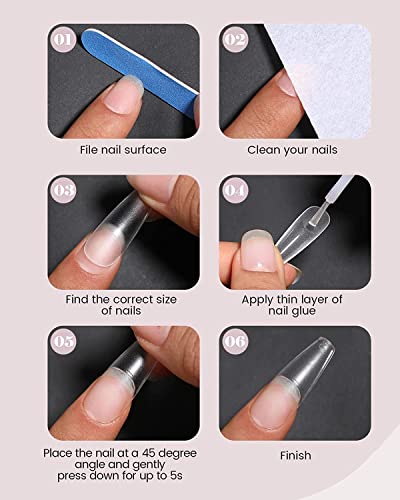 01

File nail surface

02

Clean your nails

03

Find the correct size of nails

04

Apply thin layer of nail glue

05

Place the nail at a 45 degree angle and gently press down for up to 5s

06

Finish