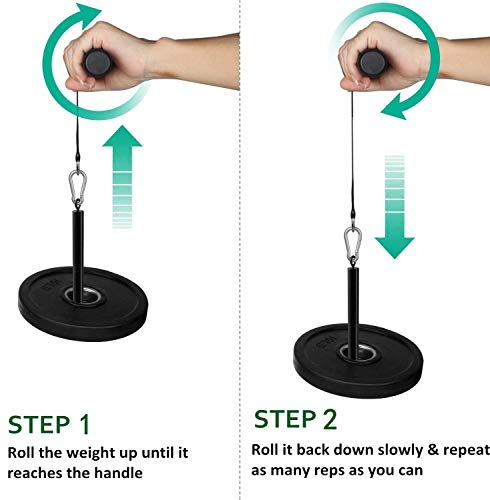 STEP 1
Roll the weight up until it reaches the handle

STEP 2
Roll it back down slowly & repeat as many reps as you can