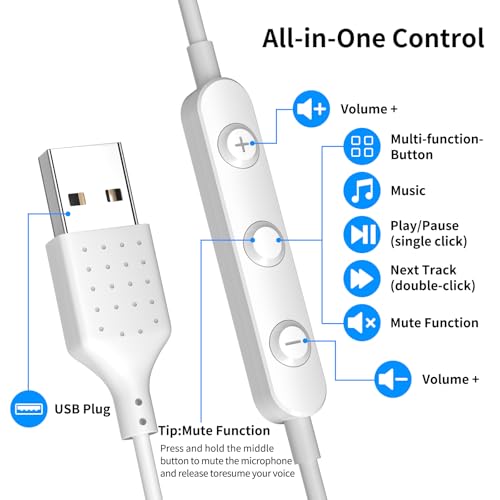 All-in-One Control

Volume +

Multi-function-Button

Music

Play/Pause (single click)

Next Track (double-click)

Mute Function

Volume +

USB Plug

Tip:Mute Function

Press and hold the middle button to mute the microphone and release toresume your voice