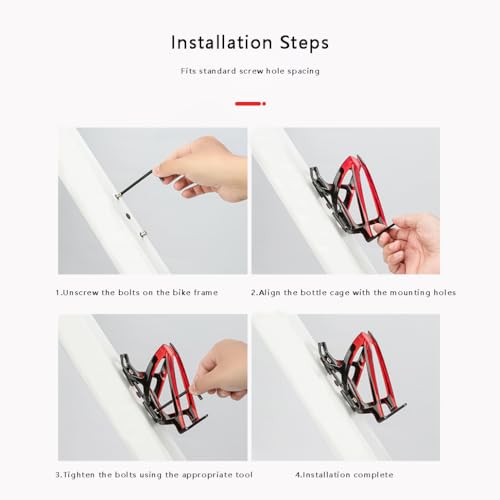 Installation Steps

Fits standard screw hole spacing

1.Unscrew the bolts on the bike frame

2.Align the bottle cage with the mounting holes

3.Tighten the bolts using the appropriate tool

4.Installation complete