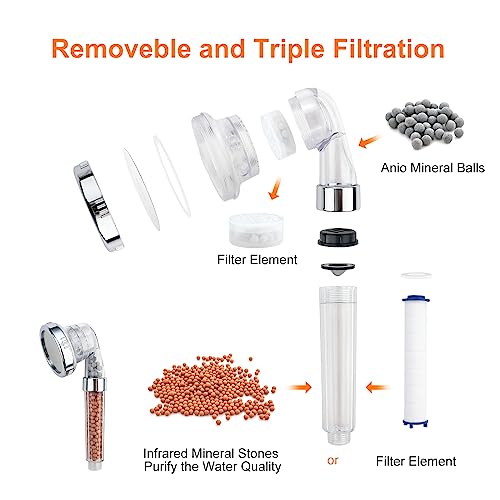 Removeble and Triple Filtration

Anio Mineral Balls

Filter Element

Infrared Mineral Stones Purify the Water Quality

or

Filter Element