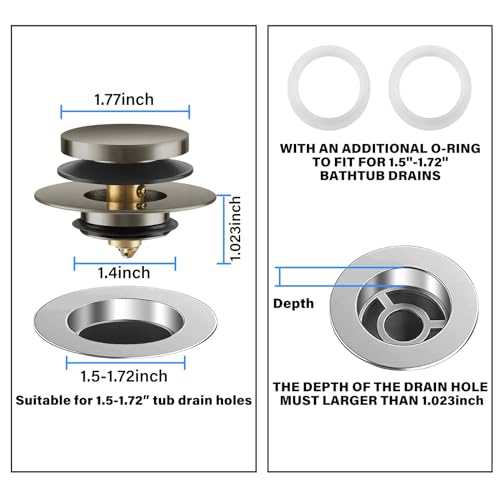 1.77inch

1.023inch

1.4inch

1.5-1.72inch

Suitable for 1.5-1.72″ tub drain holes

WITH AN ADDITIONAL O-RING TO FIT FOR 1.5"-1.72" BATHTUB DRAINS

Depth

THE DEPTH OF THE DRAIN HOLE MUST LARGER THAN 1.023inch