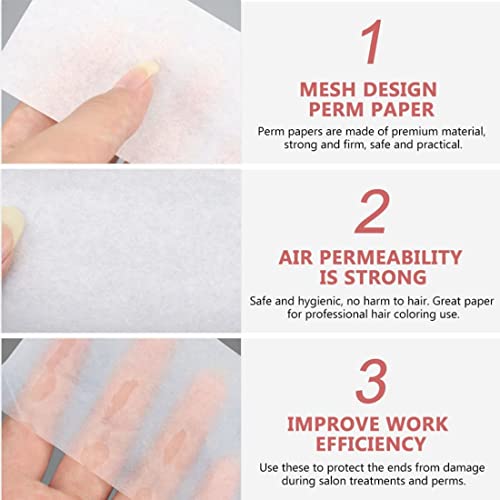 1

MESH DESIGN PERM PAPER

Perm papers are made of premium material, strong and firm, safe and practical.

2

AIR PERMEABILITY IS STRONG

Safe and hygienic, no harm to hair. Great paper for professional hair coloring use.

3

IMPROVE WORK EFFICIENCY

Use these to protect the ends from damage during salon treatments and perms.