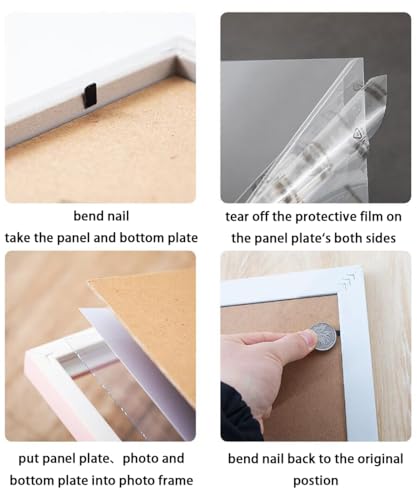 bend nail
take the panel and bottom plate

tear off the protective film on the panel plate's both sides

put panel plate、photo and bottom plate into photo frame

bend nail back to the original postion