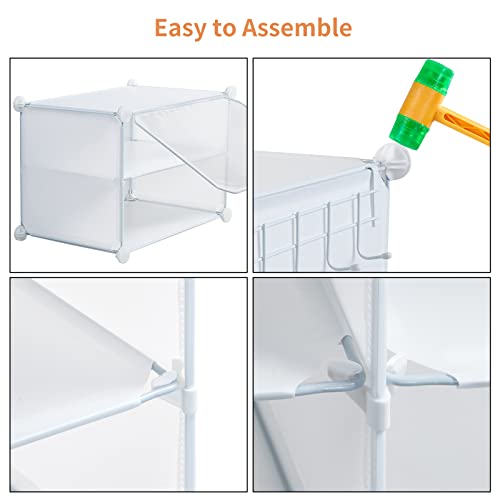 Easy to Assemble