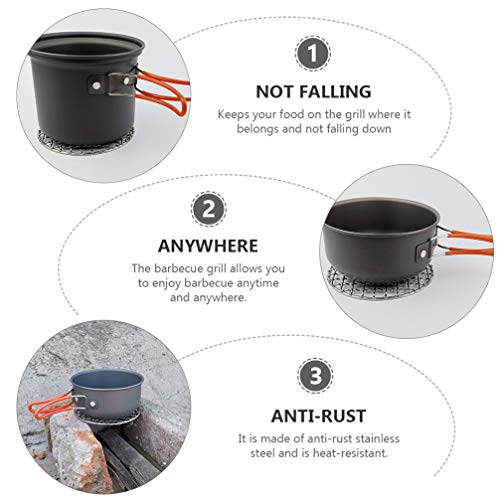 1

NOT FALLING

Keeps your food on the grill where it belongs and not falling down

2

ANYWHERE

The barbecue grill allows you to enjoy barbecue anytime and anywhere.

3

ANTI-RUST

It is made of anti-rust stainless steel and is heat-resistant.