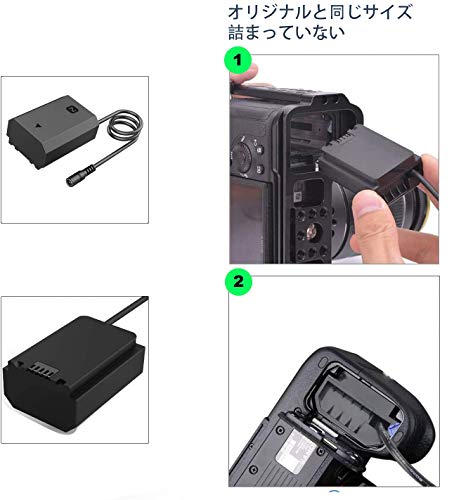 オリジナルと同じサイズ
詰まっていない

1

2