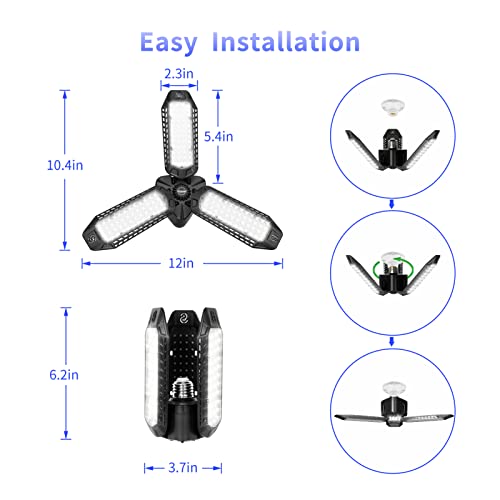 Easy Installation

2.3in

5.4in

10.4in

12in

6.2in

3.7in