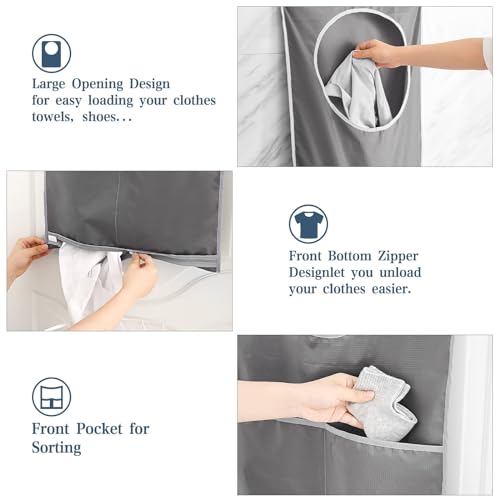 Large Opening Design
for easy loading your clothes
towels, shoes...

Front Bottom Zipper
Designlet you unload
your clothes easier.

Front Pocket for
Sorting