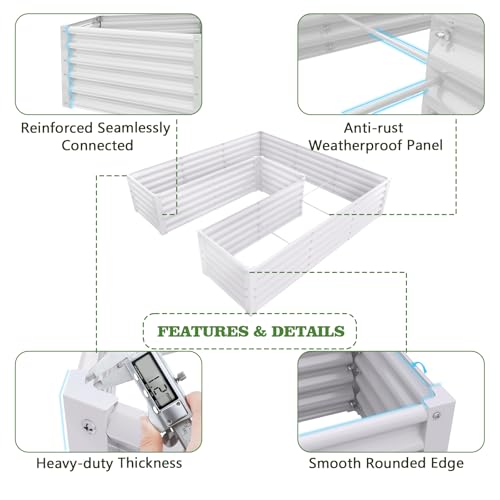 Reinforced Seamlessly Connected

Anti-rust Weatherproof Panel

FEATURES & DETAILS

1.2

Heavy-duty Thickness

Smooth Rounded Edge