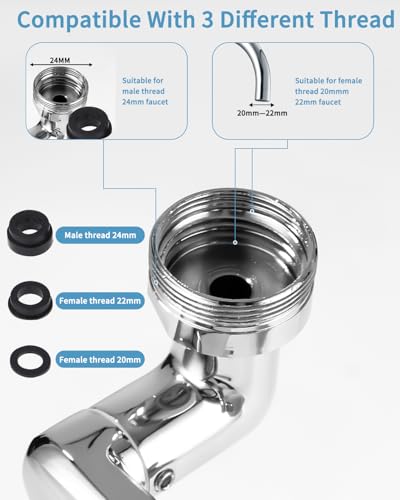 Compatible With 3 Different Thread

24MM

Suitable for male thread 24mm faucet

20mm—22mm

Suitable for female thread 20mmm 22mm faucet

Male thread 24mm

Female thread 22mm

Female thread 20mm