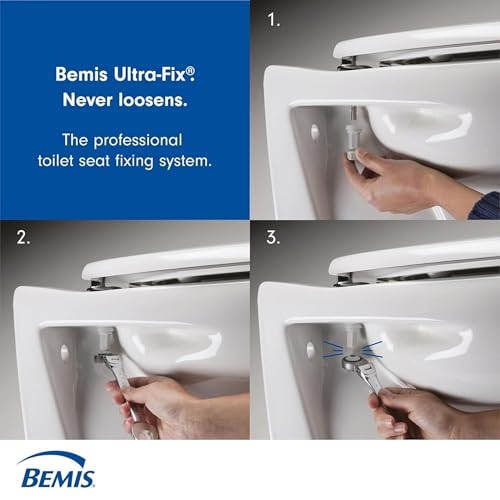 Bemis Ultra-Fix®.
Never loosens.

The professional toilet seat fixing system.

1.

2.

3.

BEMIS