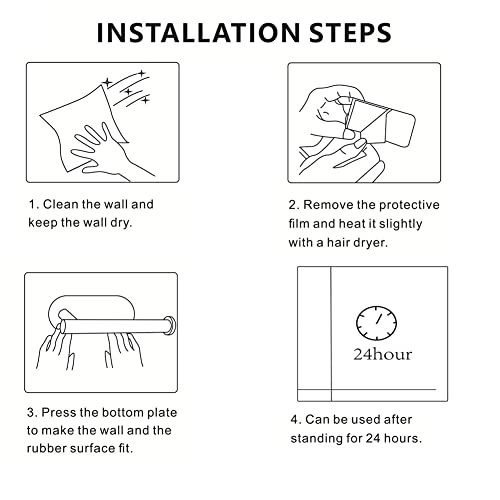 INSTALLATION STEPS

1. Clean the wall and keep the wall dry.

2. Remove the protective film and heat it slightly with a hair dryer.

3. Press the bottom plate to make the wall and the rubber surface fit.

24hour

4. Can be used after standing for 24 hours.