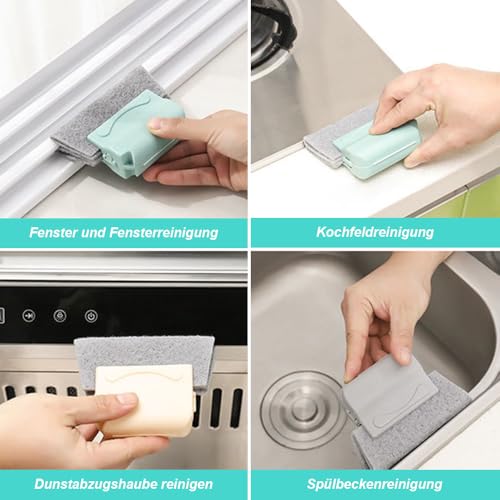 Fenster und Fensterreinigung

Kochfeldreinigung

Dunstabzugshaube reinigen

Spülbeckenreinigung