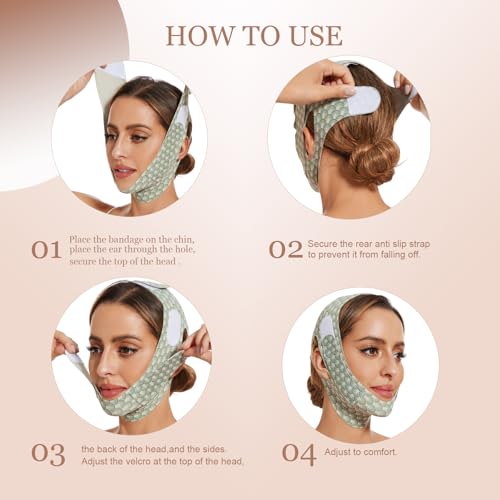 HOW TO USE

01 Place the bandage on the chin, place the ear through the hole, secure the top of the head .

02 Secure the rear anti slip strap to prevent it from falling off.

03 the back of the head,and the sides. Adjust the velcro at the top of the head.

04 Adjust to comfort.