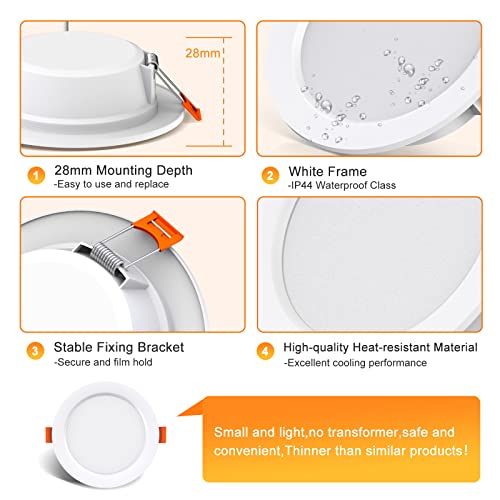 28mm

1 28mm Mounting Depth
-Easy to use and replace

2 White Frame
-IP44 Waterproof Class

3 Stable Fixing Bracket
-Secure and film hold

4 High-quality Heat-resistant Material
-Excellent cooling performance

Small and light,no transformer,safe and convenient,Thinner than similar products!