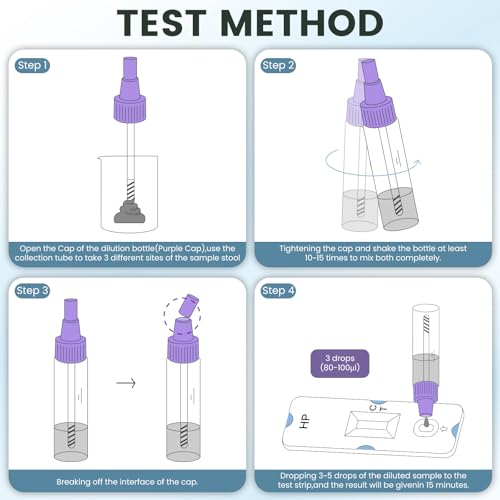 TEST METHOD

Step 1

Open the Cap of the dilution bottle(Purple Cap),use the collection tube to take 3 different sites of the sample stool

Step 2

Tightening the cap and shake the bottle at least 10-15 times to mix both completely.

Step 3

Breaking off the interface of the cap.

Step 4

3 drops (80-100μl)

HP

C T

Dropping 3-5 drops of the diluted sample to the test strip,and the result will be givenin 15 minutes.