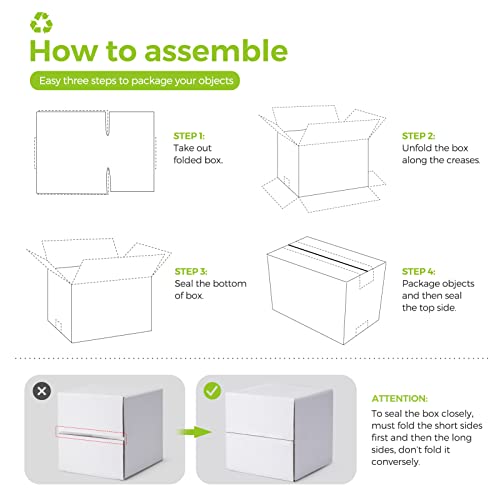 How to assemble

Easy three steps to package your objects

STEP 1:
Take out folded box.

STEP 2:
Unfold the box along the creases.

STEP 3:
Seal the bottom of box.

STEP 4:
Package objects and then seal the top side.

ATTENTION:
To seal the box closely, must fold the short sides first and then the long sides, don't fold it conversely.