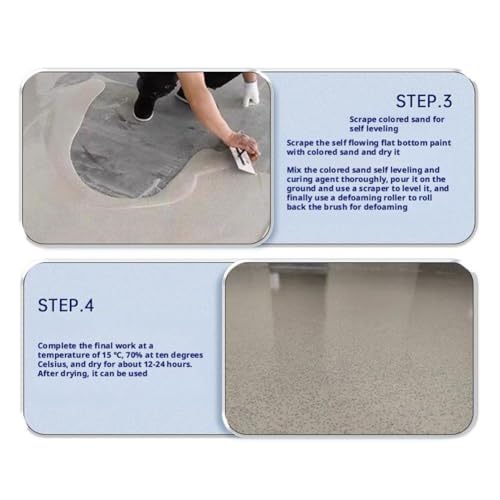 STEP.3

Scrape colored sand for self leveling

Scrape the self flowing flat bottom paint with colored sand and dry it

Mix the colored sand self leveling and curing agent thoroughly, pour it on the ground and use a scraper to level it, and finally use a defoaming roller to roll back the brush for defoaming

STEP.4

Complete the final work at a temperature of 15 °C, 70% at ten degrees Celsius, and dry for about 12-24 hours. After drying, it can be used