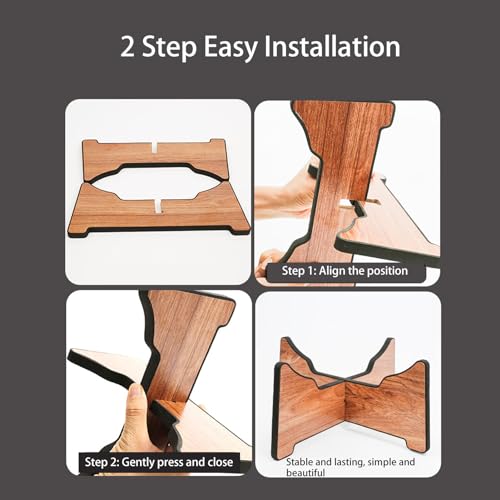 2 Step Easy Installation

Step 1: Align the position

Step 2: Gently press and close

Stable and lasting, simple and beautiful