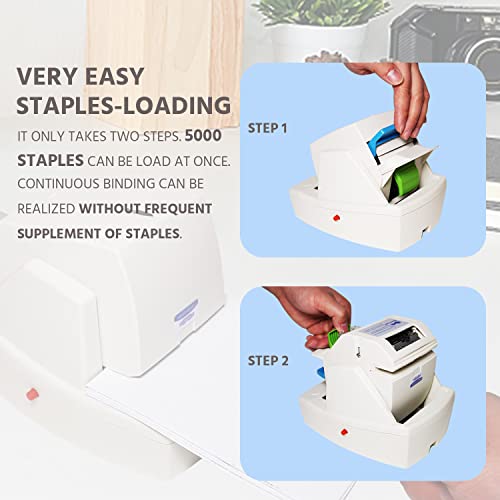 VERY EASY STAPLES-LOADING

IT ONLY TAKES TWO STEPS. 5000 STAPLES CAN BE LOAD AT ONCE. CONTINUOUS BINDING CAN BE REALIZED WITHOUT FREQUENT SUPPLEMENT OF STAPLES.

STEP 1

STEP 2