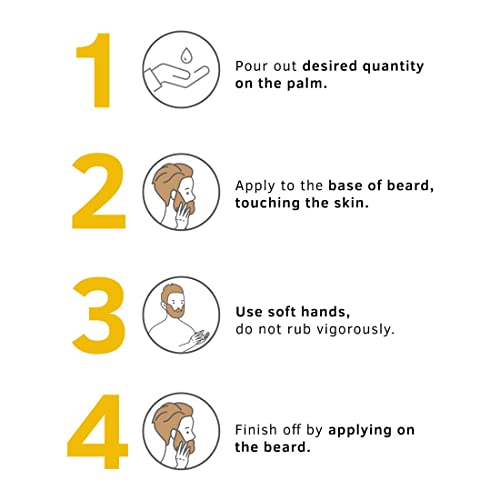 1

Pour out desired quantity on the palm.

2

Apply to the base of beard, touching the skin.

3

Use soft hands, do not rub vigorously.

4

Finish off by applying on the beard.