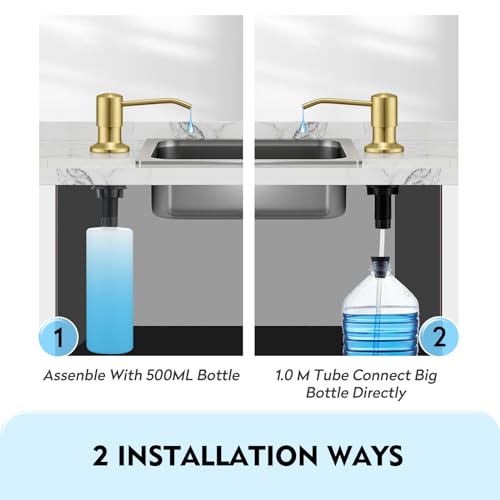 1

Assenble With 500ML Bottle

2

1.0 M Tube Connect Big Bottle Directly

2 INSTALLATION WAYS