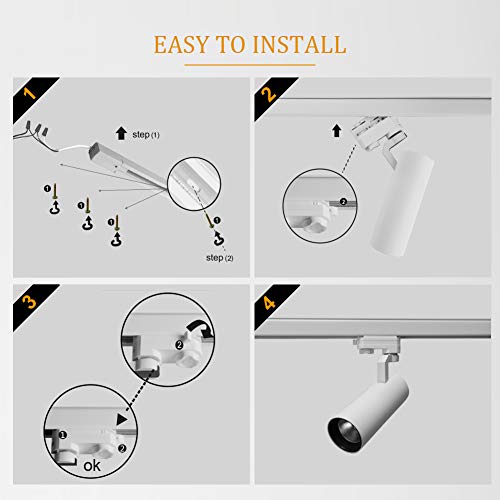 EASY TO INSTALL

1

step (1)

1

1

1

1

step (2)

2

2

3

2

1

2

ok

4