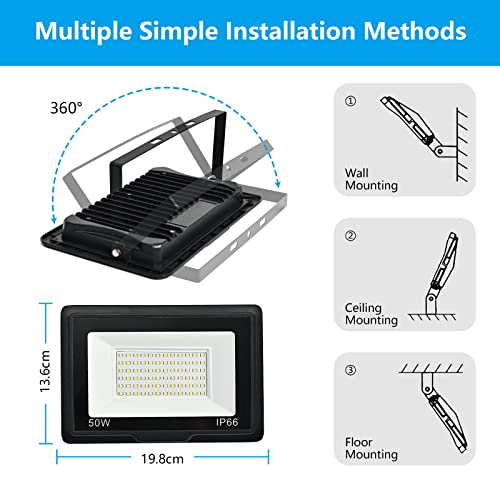 Multiple Simple Installation Methods

360°

13.6cm

50W

IP66

19.8cm

①

Wall Mounting

②

Ceiling Mounting

③

Floor Mounting