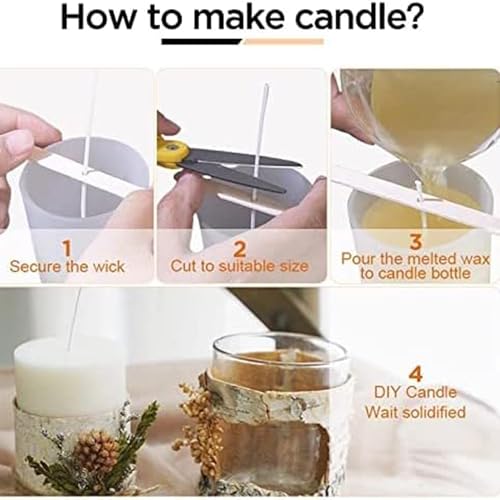 How to make candle?

1
Secure the wick

2
Cut to suitable size

3
Pour the melted wax to candle bottle

4
DIY Candle
Wait solidified