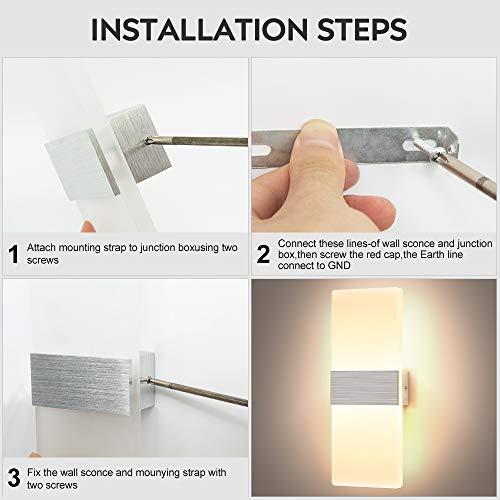 INSTALLATION STEPS

1 Attach mounting strap to junction boxusing two screws

2 Connect these lines-of wall sconce and junction box,then screw the red cap,the Earth line connect to GND

3 Fix the wall sconce and mounying strap with two screws