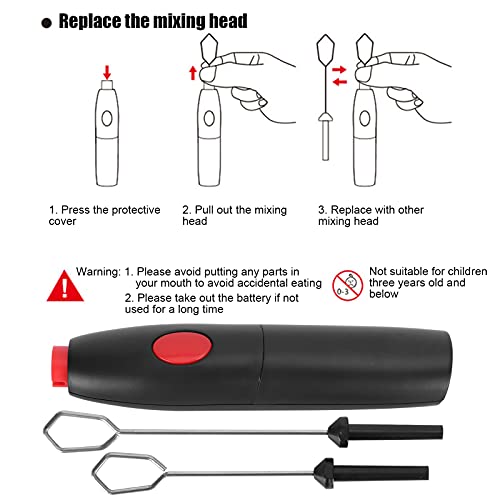 ● Replace the mixing head

1. Press the protective cover

2. Pull out the mixing head

3. Replace with other mixing head

Warning: 1. Please avoid putting any parts in your mouth to avoid accidental eating
2. Please take out the battery if not used for a long time

0-3

Not suitable for children three years old and below