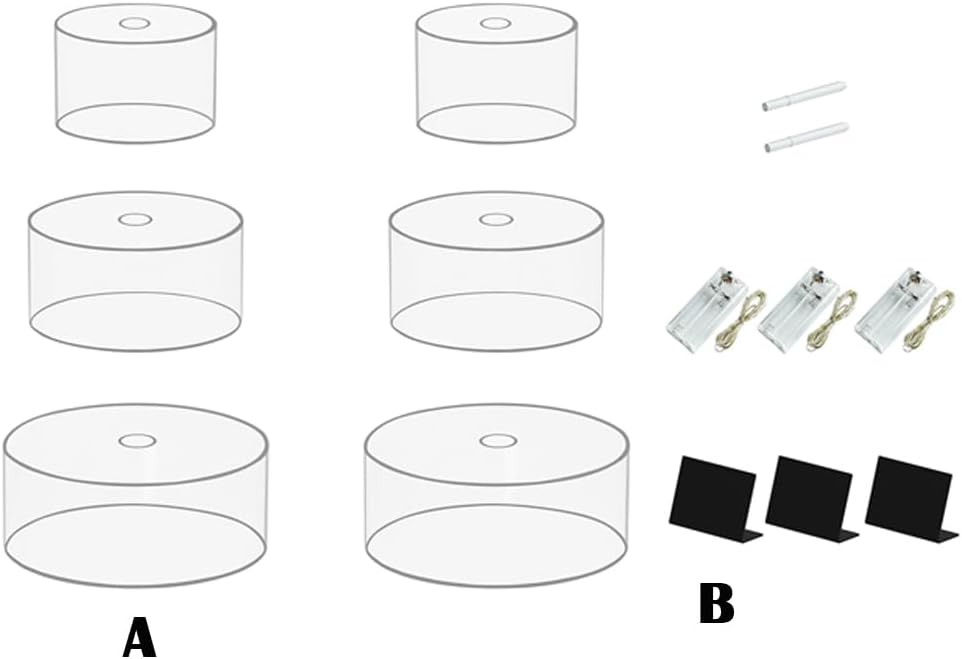 A

B