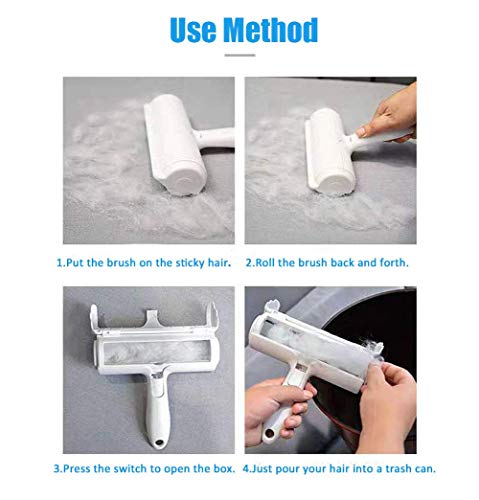 Use Method

1.Put the brush on the sticky hair.

2.Roll the brush back and forth.

3.Press the switch to open the box.

4.Just pour your hair into a trash can.