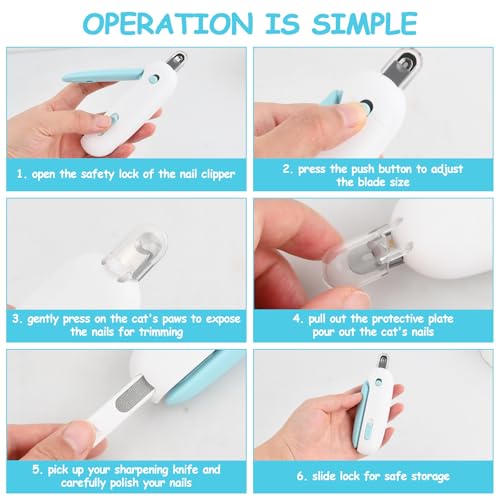 OPERATION IS SIMPLE

1. open the safety lock of the nail clipper

2. press the push button to adjust the blade size

3. gently press on the cat's paws to expose the nails for trimming

4. pull out the protective plate pour out the cat's nails

5. pick up your sharpening knife and carefully polish your nails

6. slide lock for safe storage