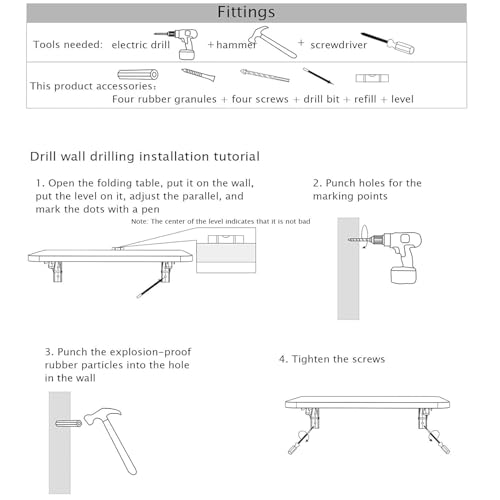 Fittings

Tools needed: electric drill + hammer + screwdriver

This product accessories:
Four rubber granules + four screws + drill bit + refill + level

Drill wall drilling installation tutorial

1. Open the folding table, put it on the wall, put the level on it, adjust the parallel, and mark the dots with a pen

Note: The center of the level indicates that it is not bad

2. Punch holes for the marking points

3. Punch the explosion-proof rubber particles into the hole in the wall

4. Tighten the screws