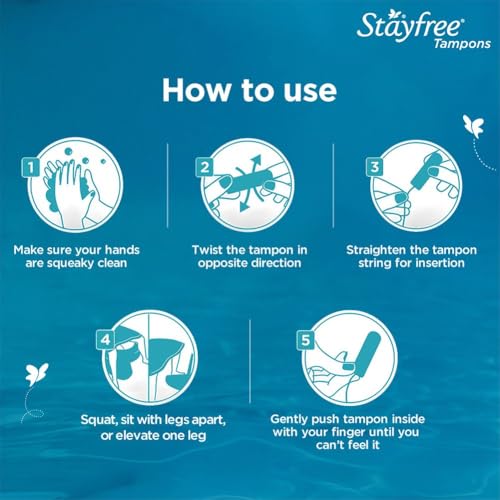 Stayfree®
Tampons

How to use

1
Make sure your hands are squeaky clean

2
Twist the tampon in opposite direction

3
Straighten the tampon string for insertion

4
Squat, sit with legs apart, or elevate one leg

5
Gently push tampon inside with your finger until you can't feel it