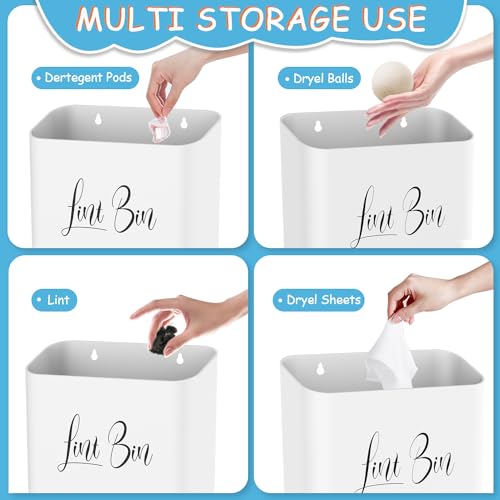 MULTI STORAGE USE

• Dertegent Pods

Lint Bin

• Dryel Balls

Lint Bin

• Lint

Lint Bin

• Dryel Sheets

Lint Bin