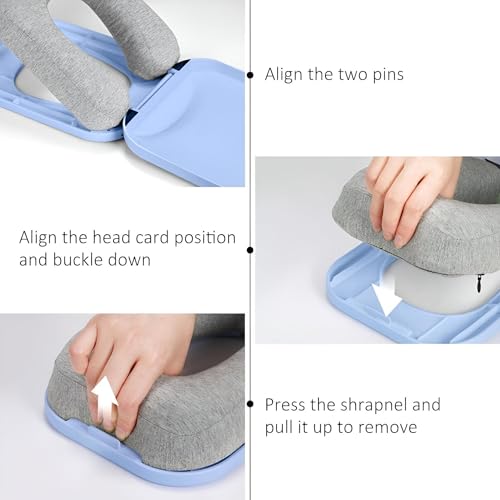 Align the two pins

Align the head card position and buckle down

Press the shrapnel and pull it up to remove