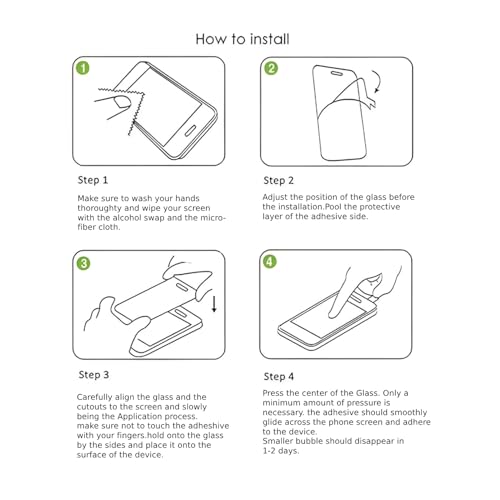 How to install

1

Step 1

Make sure to wash your hands thoroughty and wipe your screen with the alcohol swap and the micro-fiber cloth.

2

Step 2

Adjust the position of the glass before the installation.Pool the protective layer of the adhesive side.

3

Step 3

Carefully align the glass and the cutouts to the screen and slowly being the Application process. make sure not to touch the adheshive with your fingers.hold onto the glass by the sides and place it onto the surface of the device.

4

Step 4

Press the center of the Glass. Only a minimum amount of pressure is necessary. the adhesive should smoothly glide across the phone screen and adhere to the device.
Smaller bubble should disappear in 1-2 days.