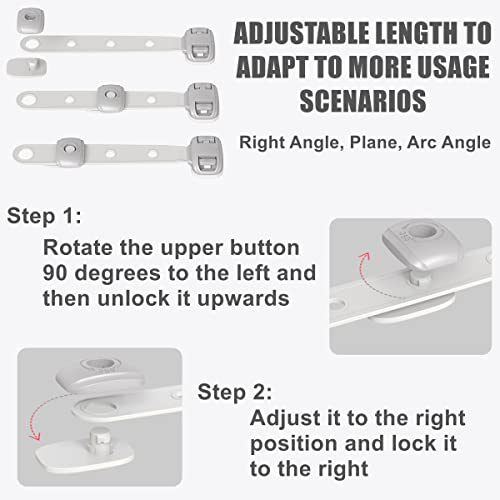 ADJUSTABLE LENGTH TO ADAPT TO MORE USAGE SCENARIOS

Right Angle, Plane, Arc Angle

Step 1:

Rotate the upper button 90 degrees to the left and then unlock it upwards

Step 2:

Adjust it to the right position and lock it to the right